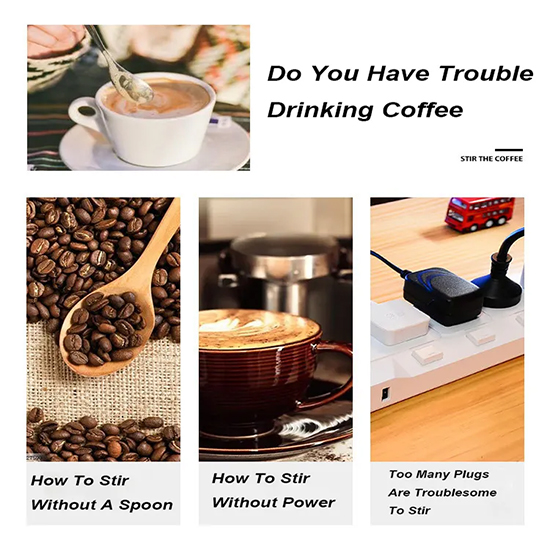 Do You Have Trouble Drinking Coffee

STIR THE COFFEE

How To Stir Without A Spoon

How To Stir Without Power

Too Many Plugs Are Troublesome To Stir